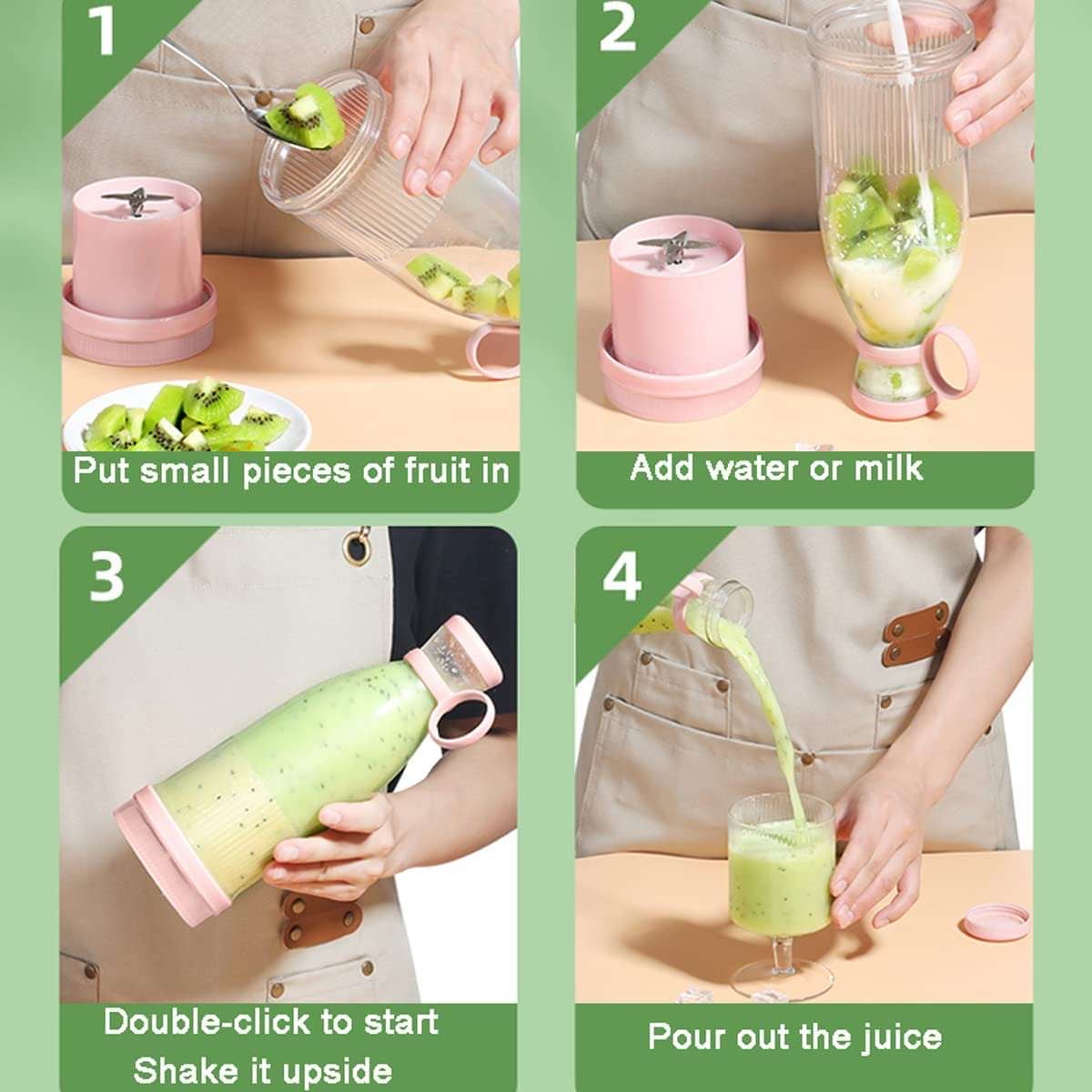 1

Put small pieces of fruit in

2

Add water or milk

3

Double-click to start
Shake it upside

4

Pour out the juice